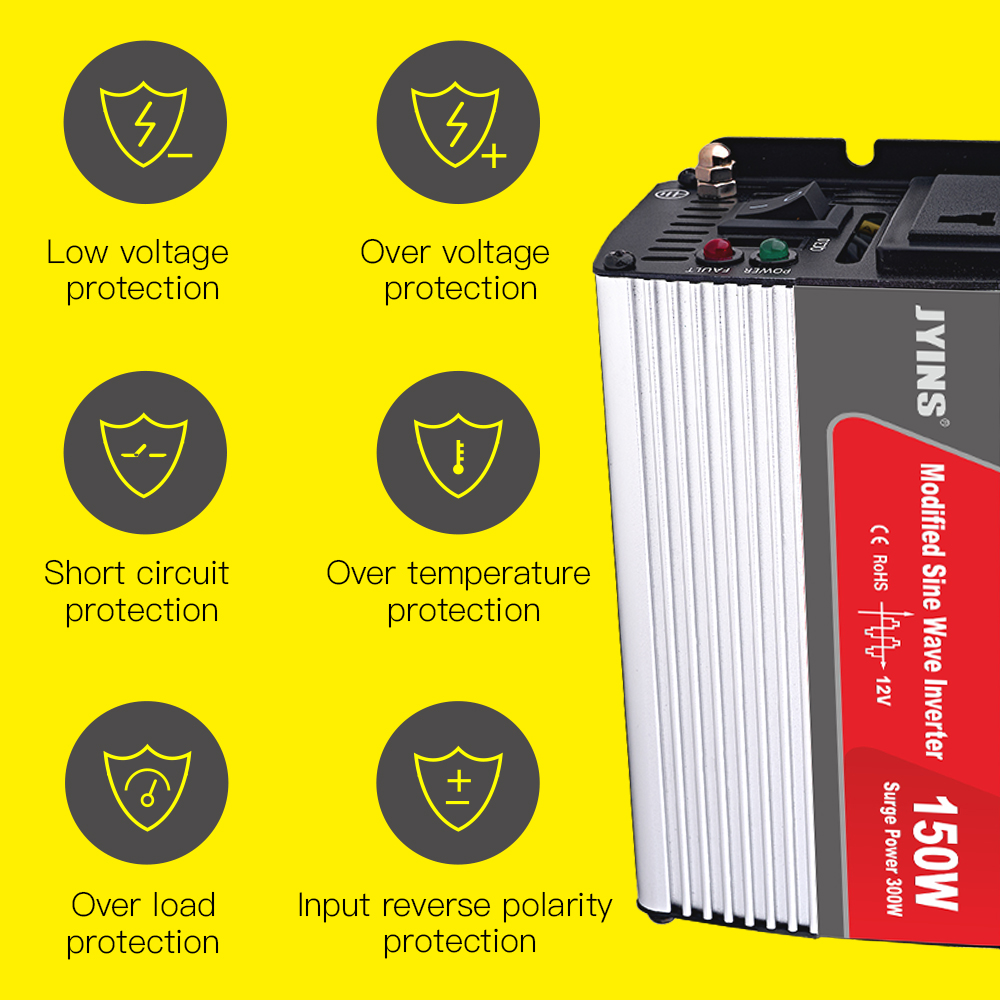 Low voltage protection

Over voltage protection

Short circuit protection

Over temperature protection

Over load protection

Input reverse polarity protection

FAULT
POWER

JYINS®

Modified Sine Wave Inverter
CE RoHS
12V
150W
Surge Power 300W